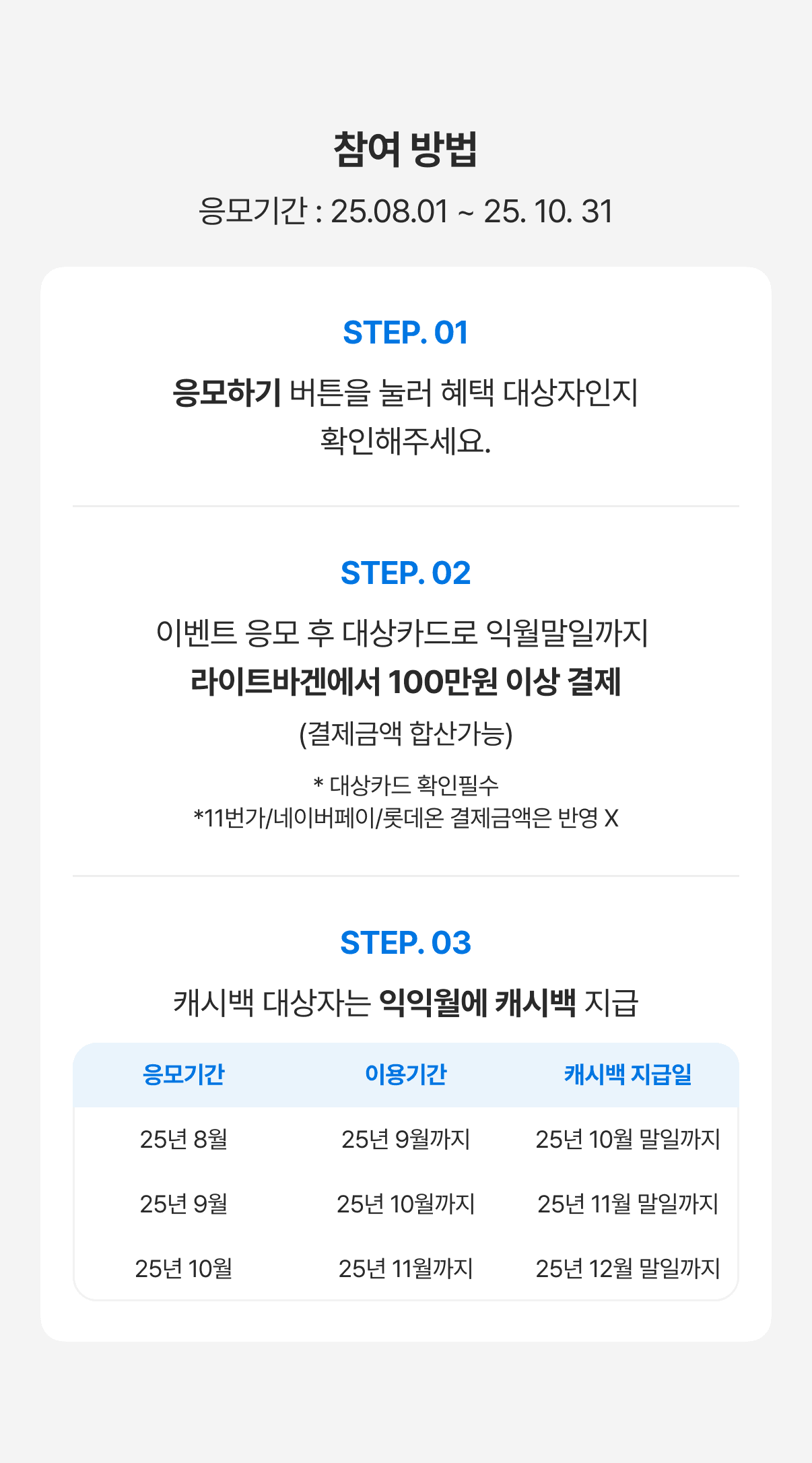 참여 방법

응모기간 : 25.08.01 ~ 25. 10. 31

STEP. 01

응모하기 버튼을 눌러 혜택 대상자인지 확인해주세요.

STEP. 02

이벤트 응모 후 대상카드로 익월말일까지

라이트바겐에서 100만원 이상 결제

(결제금액 합산가능)

* 대상카드 확인필수
*11번가/네이버페이/롯데온 결제금액은 반영 X

STEP. 03

캐시백 대상자는 익익월에 캐시백 지급

| 응모기간 | 이용기간 | 캐시백 지급일 |
|---|---|---|
| 25년 8월 | 25년 9월까지 | 25년 10월 말일까지 |
| 25년 9월 | 25년 10월까지 | 25년 11월 말일까지 |
| 25년 10월 | 25년 11월까지 | 25년 12월 말일까지 |